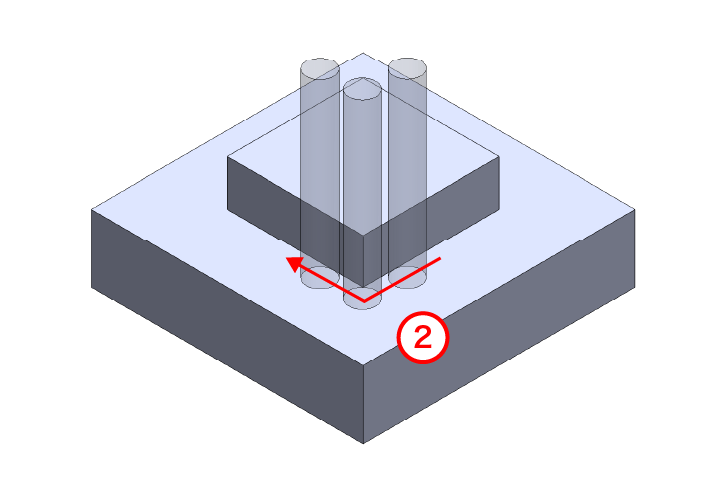 2