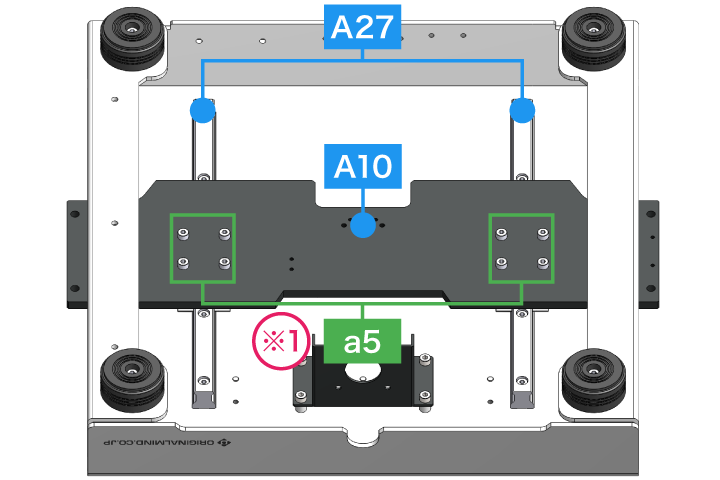 A27

A10

※1

a5

ORIGINALMIND.CO.JP